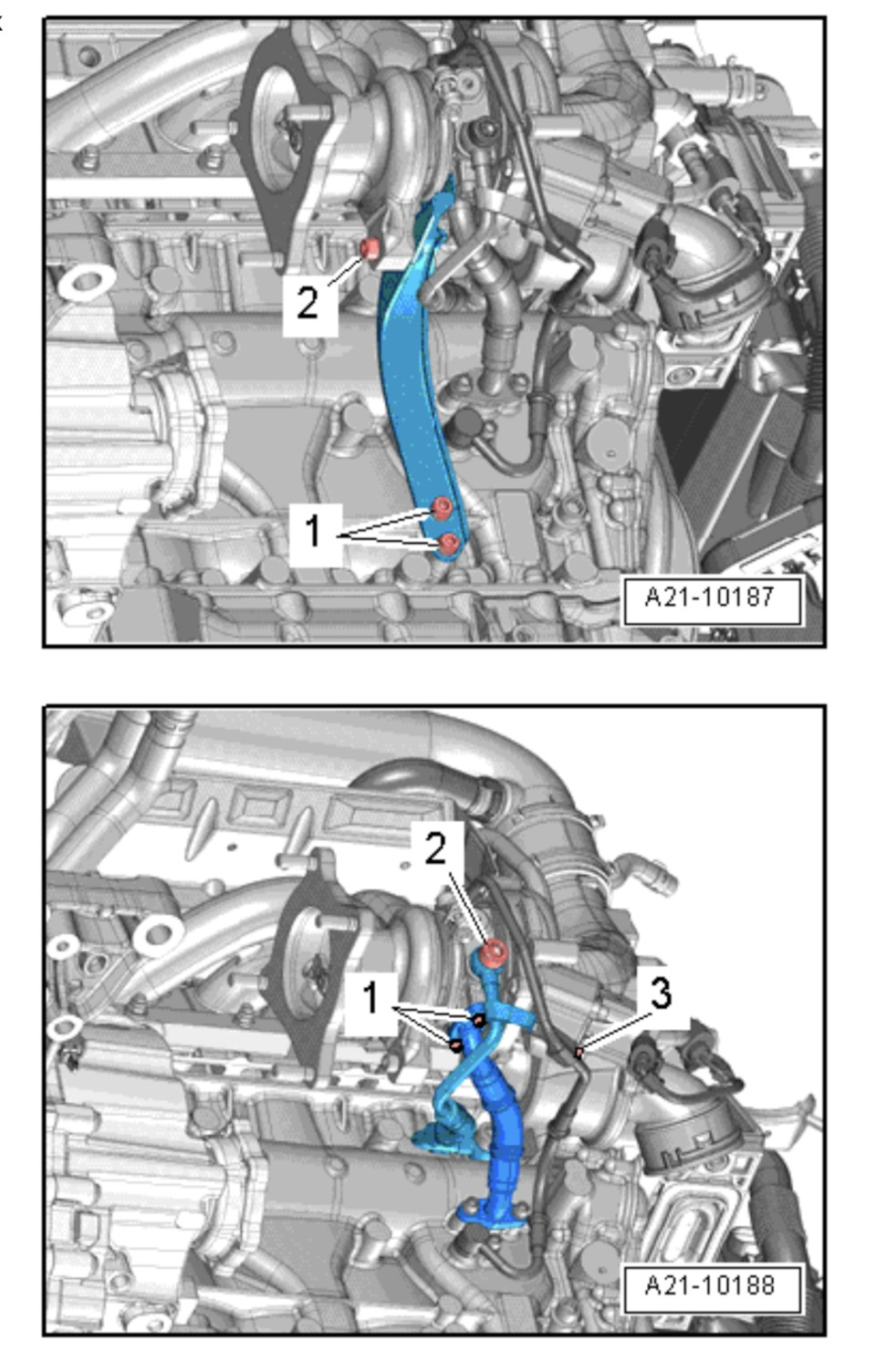 2

1

A21-10187

2

1

3

A21-10188