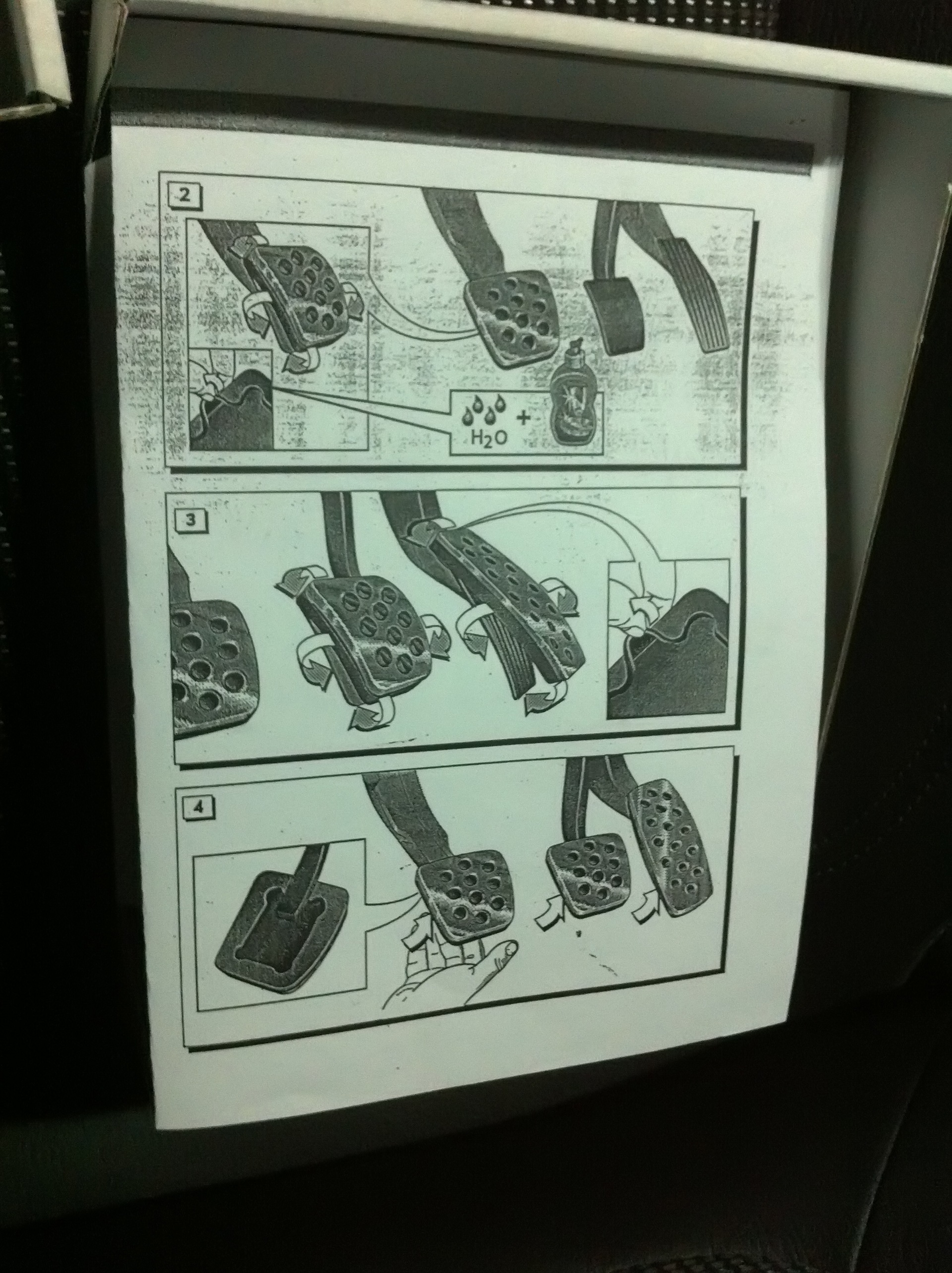 2

$H_2O$ +

3

4