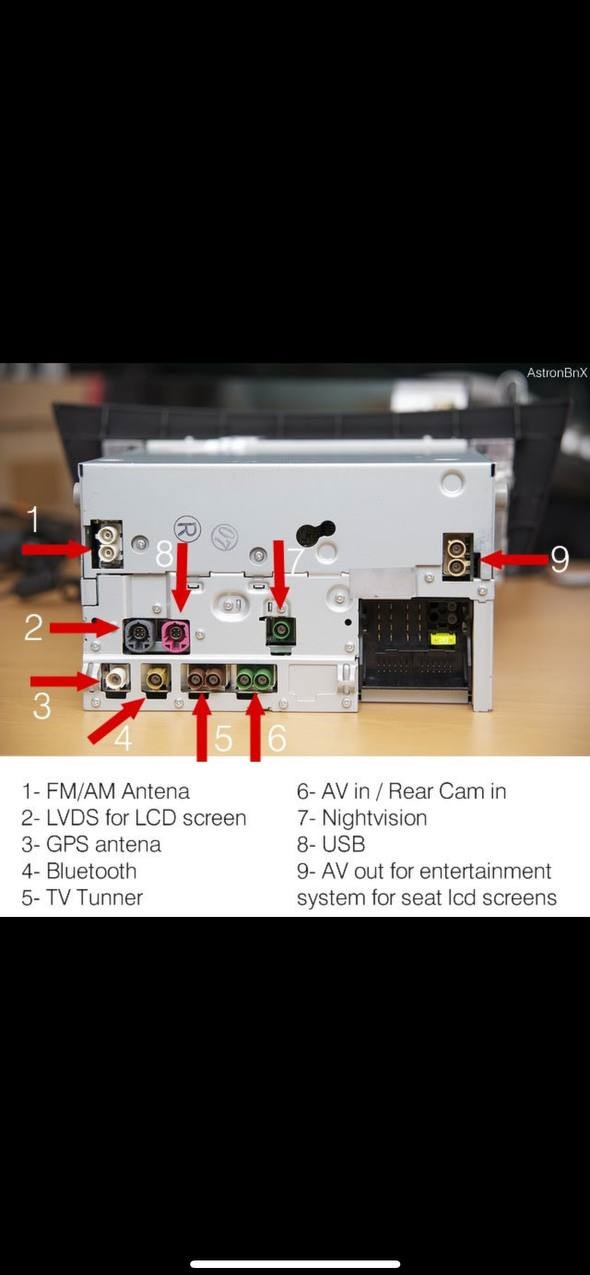 AstronBnX

1

8

7

9

2

3

4

5

6

1- FM/AM Antena
2- LVDS for LCD screen
3- GPS antena
4- Bluetooth
5- TV Tunner

6- AV in / Rear Cam in
7- Nightvision
8- USB
9- AV out for entertainment system for seat lcd screens