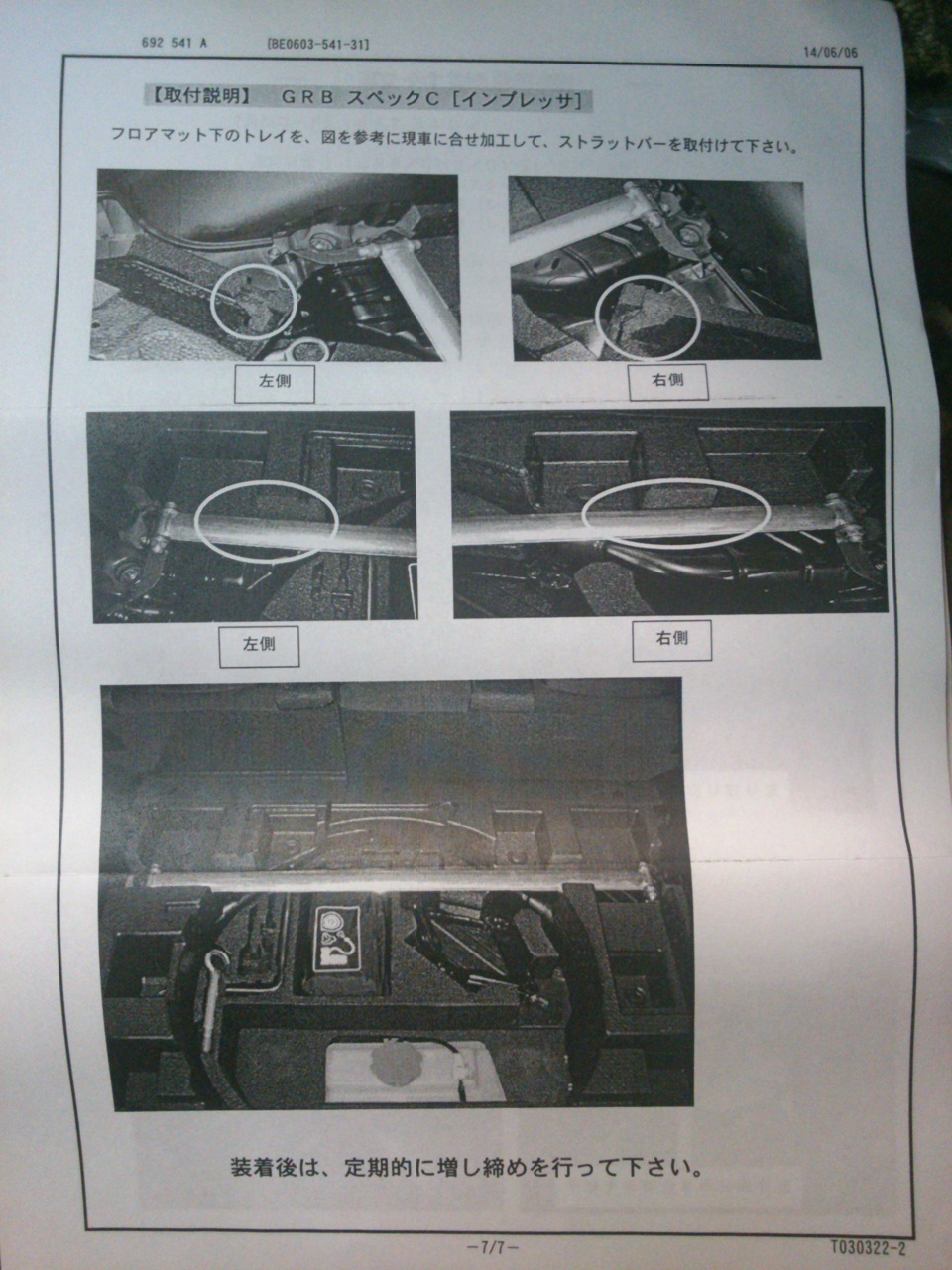 692 541 A [BE0603-541-31] 14/06/06

【取付説明】 ＧＲＢ スペックＣ［インプレッサ］

フロアマット下のトレイを、図を参考に現車に合せ加工して、ストラットバーを取付けて下さい。

左側

右側

左側

右側

装着後は、定期的に増し締めを行って下さい。

－7/7－

T030322-2