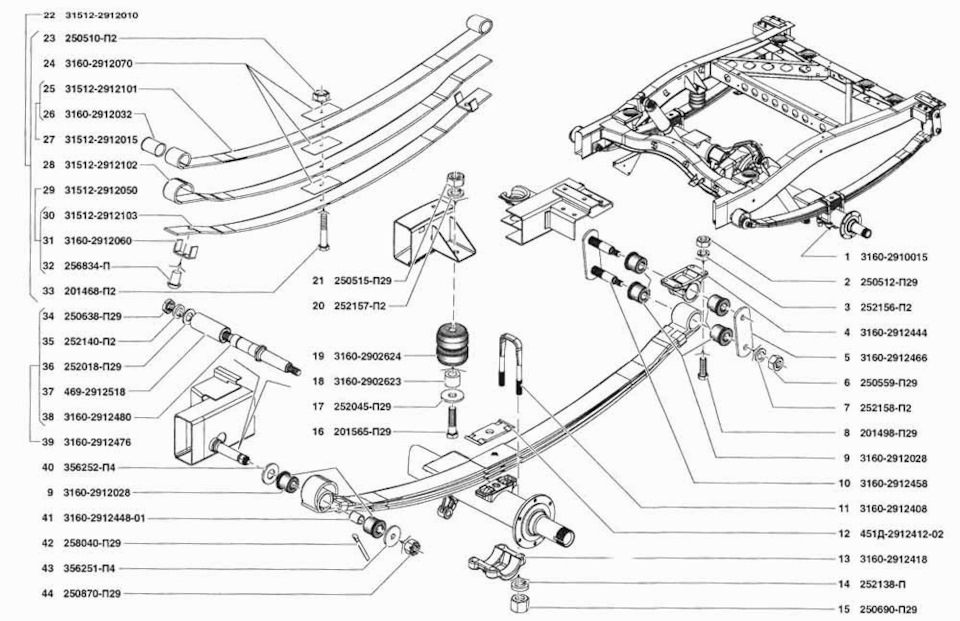 22 31512-2912010
23 250510-П2
24 3160-2912070
25 31512-2912101
26 3160-2912032
27 31512-2912015
28 31512-2912102
29 31512-2912050
30 31512-2912103
31 3160-2912060
32 256834-П
33 201468-П2
34 250638-П29
35 252140-П2
36 252018-П29
37 469-2912518
38 3160-2912480
39 3160-2912476
40 356252-П4
9 3160-2912028
41 3160-2912448-01
42 258040-П29
43 356251-П4
44 250870-П29
21 250515-П29
20 252157-П2
19 3160-2902624
18 3160-2902623
17 252045-П29
16 201565-П29
1 3160-2910015
2 250512-П29
3 252156-П2
4 3160-2912444
5 3160-2912466
6 250559-П29
7 252158-П2
8 201498-П29
9 3160-2912028
10 3160-2912458
11 3160-2912408
12 451Д-2912412-02
13 3160-2912418
14 252138-П
15 250690-П29