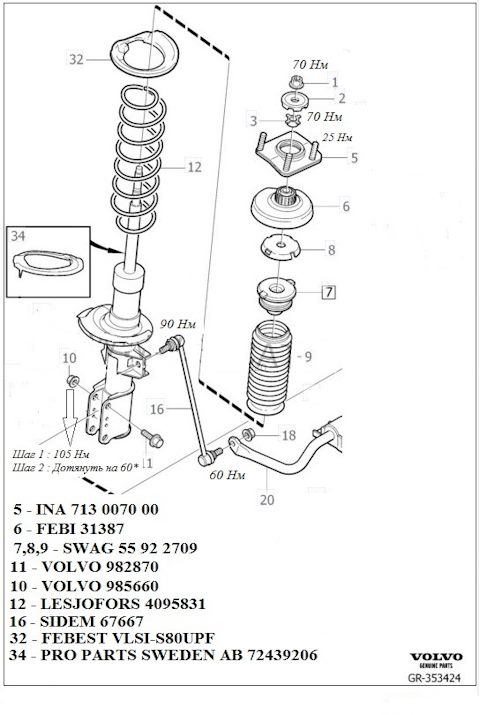 32

70 Нм
1
2
3
70 Нм
25 Нм
5
12
6
34
8
7
90 Нм
9
10
16
18
Шаг 1 : 105 Нм
Шаг 2 : Дотянуть на 60*
1
60 Нм
20

5 - INA 713 0070 00
6 - FEBI 31387
7,8,9 - SWAG 55 92 2709
11 - VOLVO 982870
10 - VOLVO 985660
12 - LESJOFORS 4095831
16 - SIDEM 67667
32 - FEBEST VLSI-S80UPF
34 - PRO PARTS SWEDEN AB 72439206

VOLVO
GENUINE PARTS
GR-353424