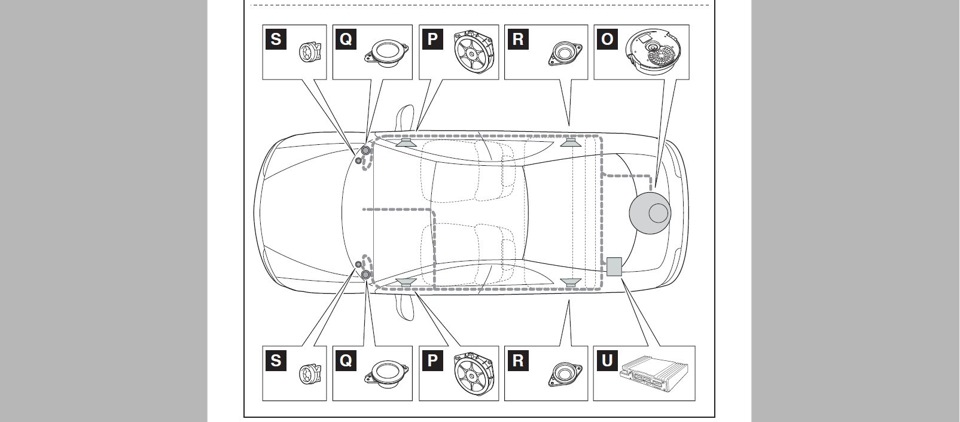 S Q P R O

S Q P R U