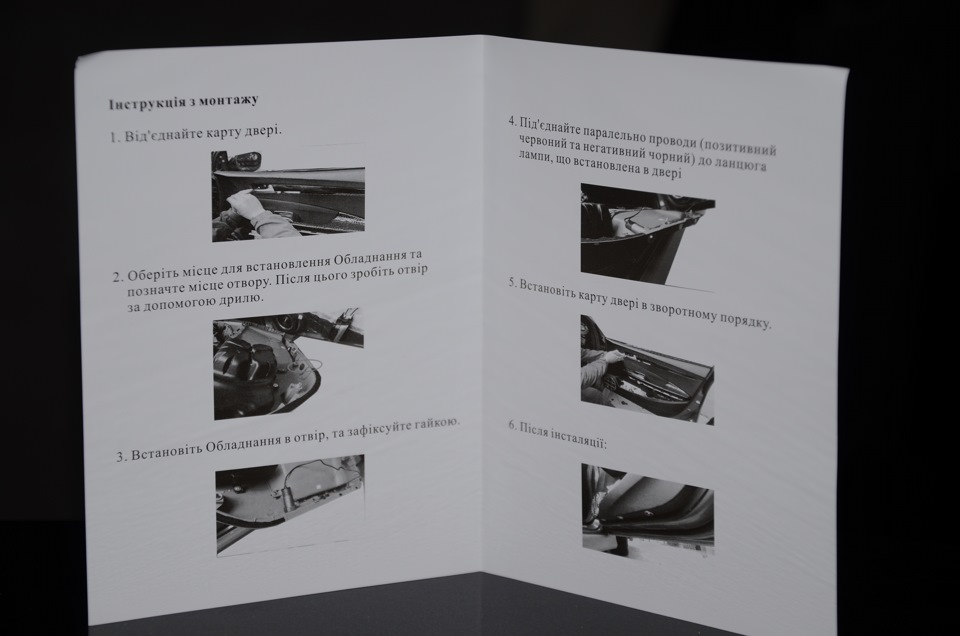 Інструкція з монтажу

1. Від'єднайте карту двері.

2. Оберіть місце для встановлення Обладнання та позначте місце отвору. Після цього зробіть отвір за допомогою дрилю.

3. Встановіть Обладнання в отвір, та зафіксуйте гайкою.

4. Під'єднайте паралельно проводи (позитивний червоний та негативний чорний) до ланцюга лампи, що встановлена в двері

5. Встановіть карту двері в зворотному порядку.

6. Після інсталяції: