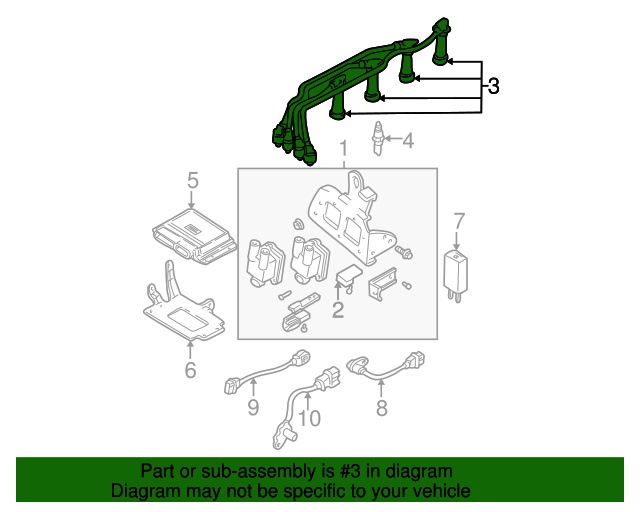 3
4
1
5
7
2
6
9
10
8

Part or sub-assembly is #3 in diagram
Diagram may not be specific to your vehicle